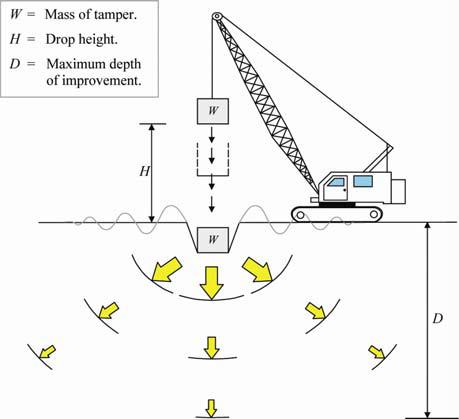 $W$ = Mass of tamper.
$H$ = Drop height.
$D$ = Maximum depth of improvement.

$W$

$H$

$W$

$D$