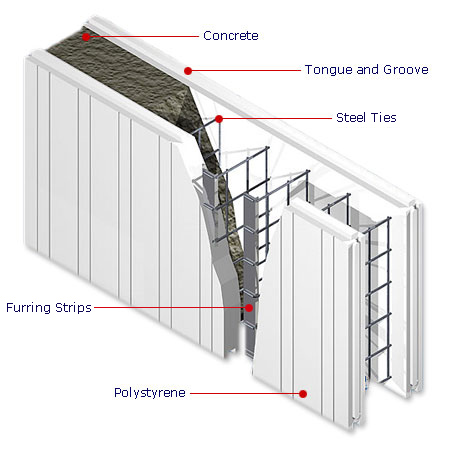 Concrete

Tongue and Groove

Steel Ties

Furring Strips

Polystyrene